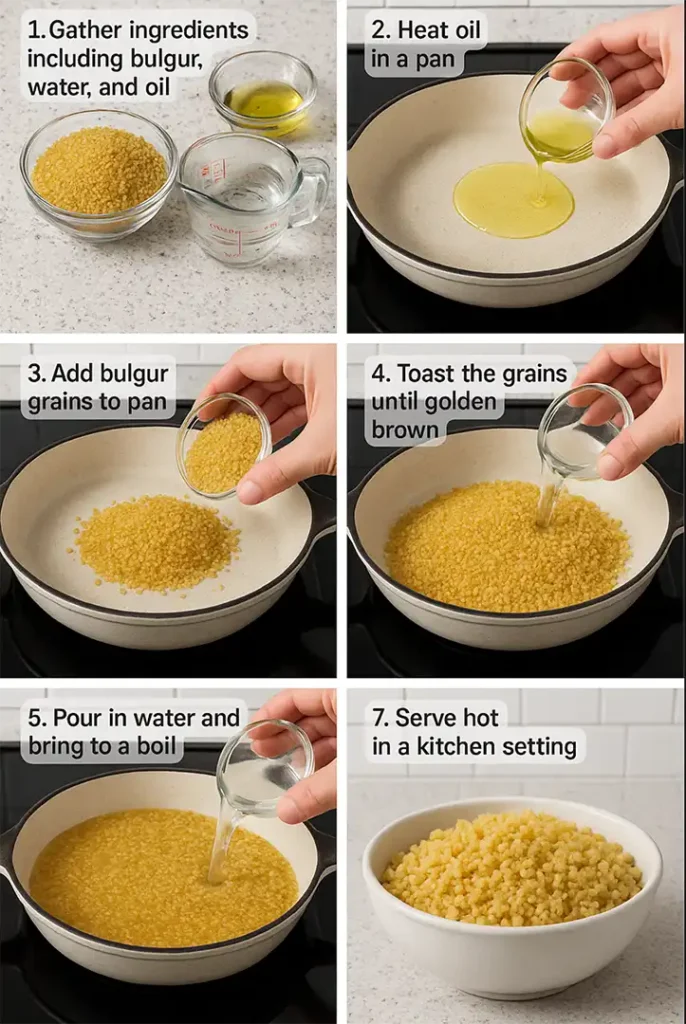 1.Gather ingredients including bulgur, water, and oil

2. Heat oil in a pan

3. Add bulgur grains to pan

4. Toast the grains until golden brown

5. Pour in water and bring to a boil

7. Serve hot in a kitchen setting